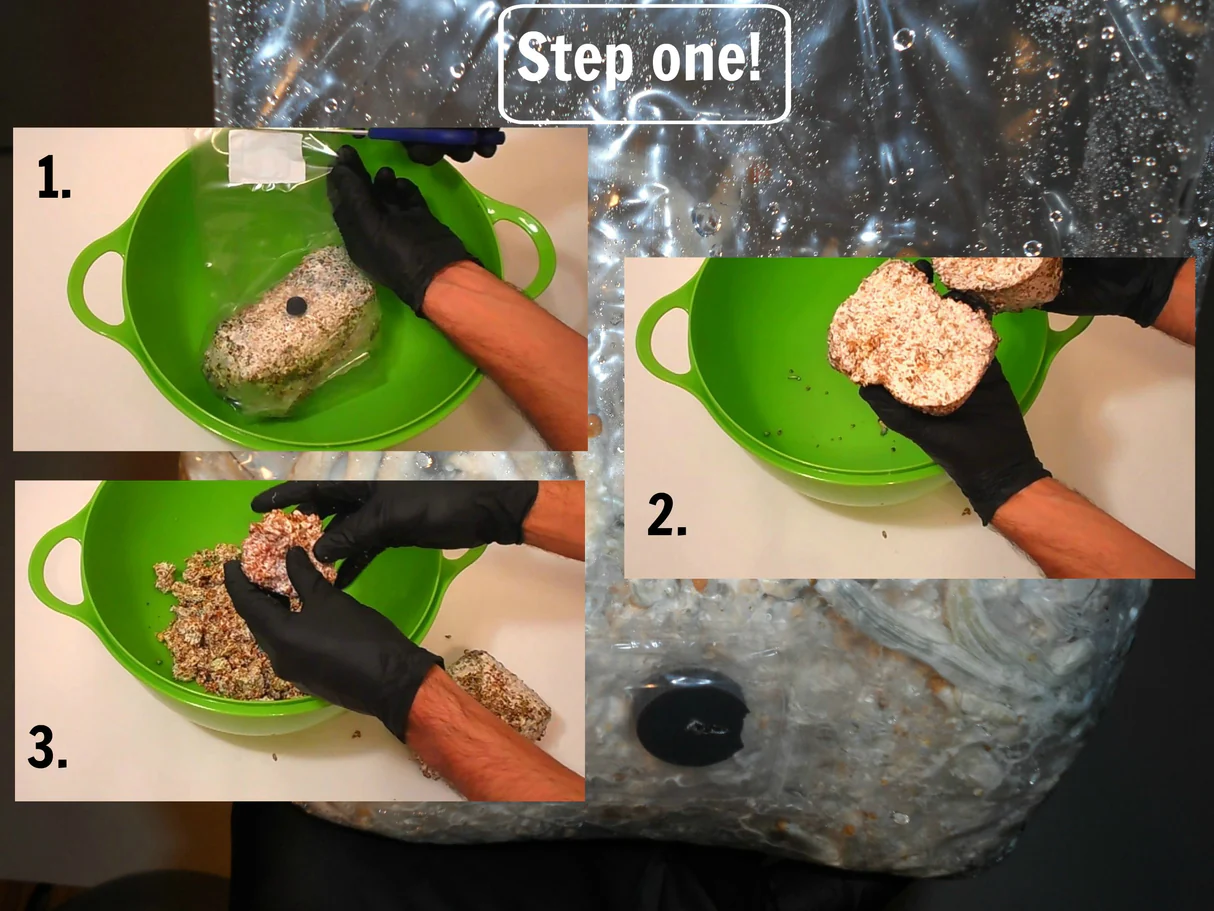 Step one!

1.

2.

3.